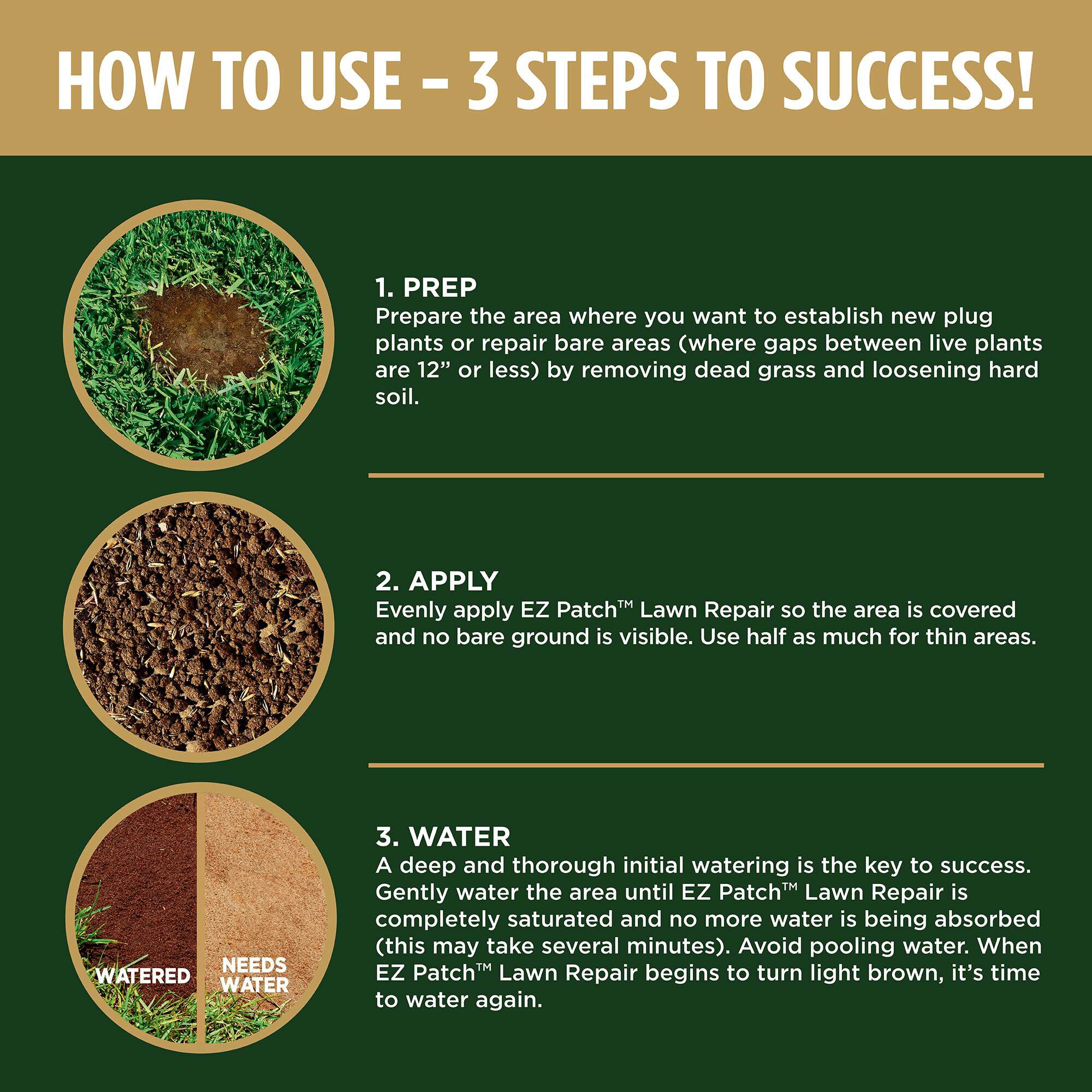 HOW TO USE – 3 STEPS TO SUCCESS!

1. PREP
Prepare the area where you want to establish new plug plants or repair bare areas (where gaps between live plants are 12” or less) by removing dead grass and loosening hard soil.

2. APPLY
Evenly apply EZ Patch™ Lawn Repair so the area is covered and no bare ground is visible. Use half as much for thin areas.

WATERED

NEEDS WATER

3. WATER
A deep and thorough initial watering is the key to success. Gently water the area until EZ Patch™ Lawn Repair is completely saturated and no more water is being absorbed (this may take several minutes). Avoid pooling water. When EZ Patch™ Lawn Repair begins to turn light brown, it’s time to water again.