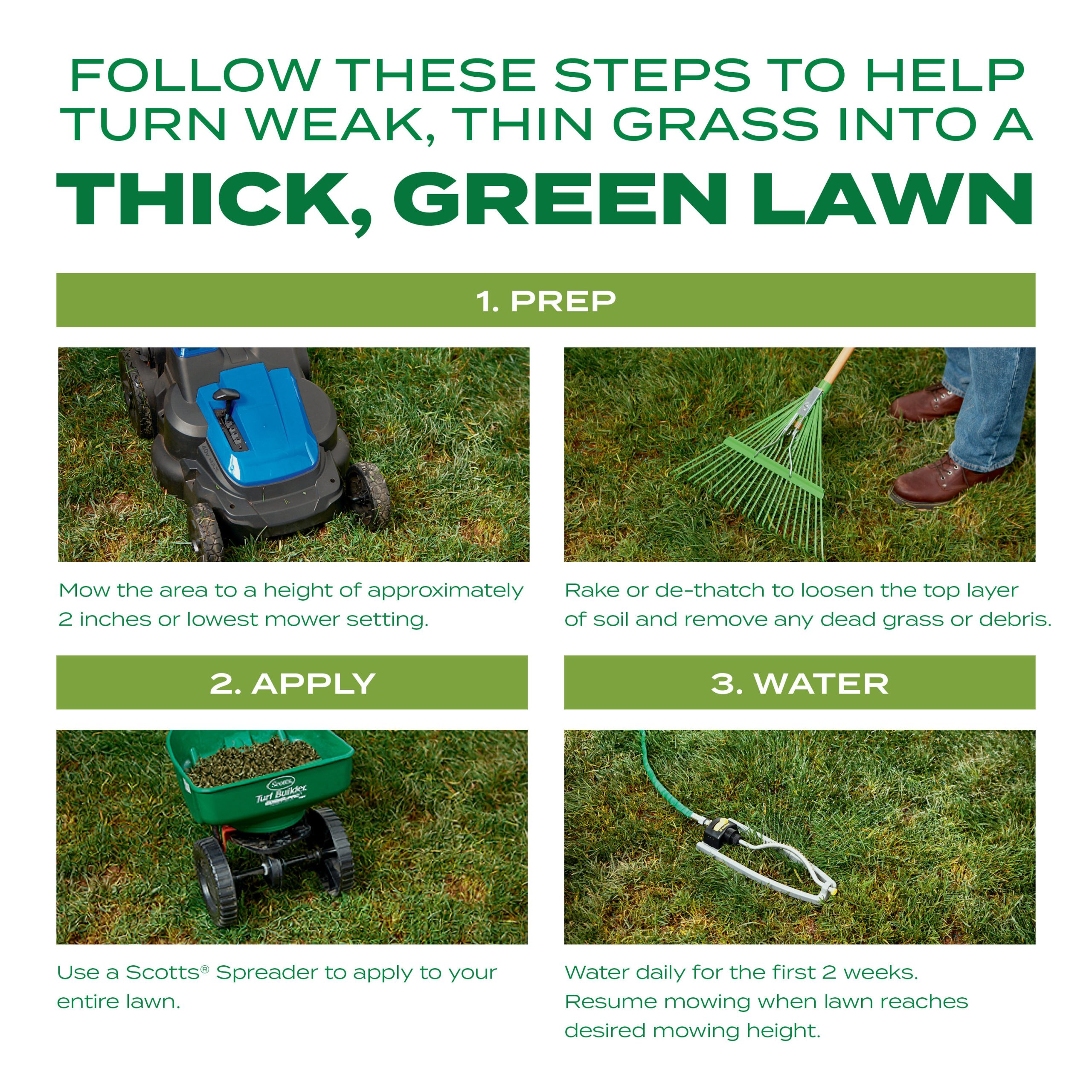 FOLLOW THESE STEPS TO HELP TURN WEAK, THIN GRASS INTO A

THICK, GREEN LAWN

1. PREP

Mow the area to a height of approximately 2 inches or lowest mower setting.

Rake or de-thatch to loosen the top layer of soil and remove any dead grass or debris.

2. APPLY

Scotts
Turf Builder

Use a Scotts® Spreader to apply to your entire lawn.

3. WATER

Water daily for the first 2 weeks. Resume mowing when lawn reaches desired mowing height.